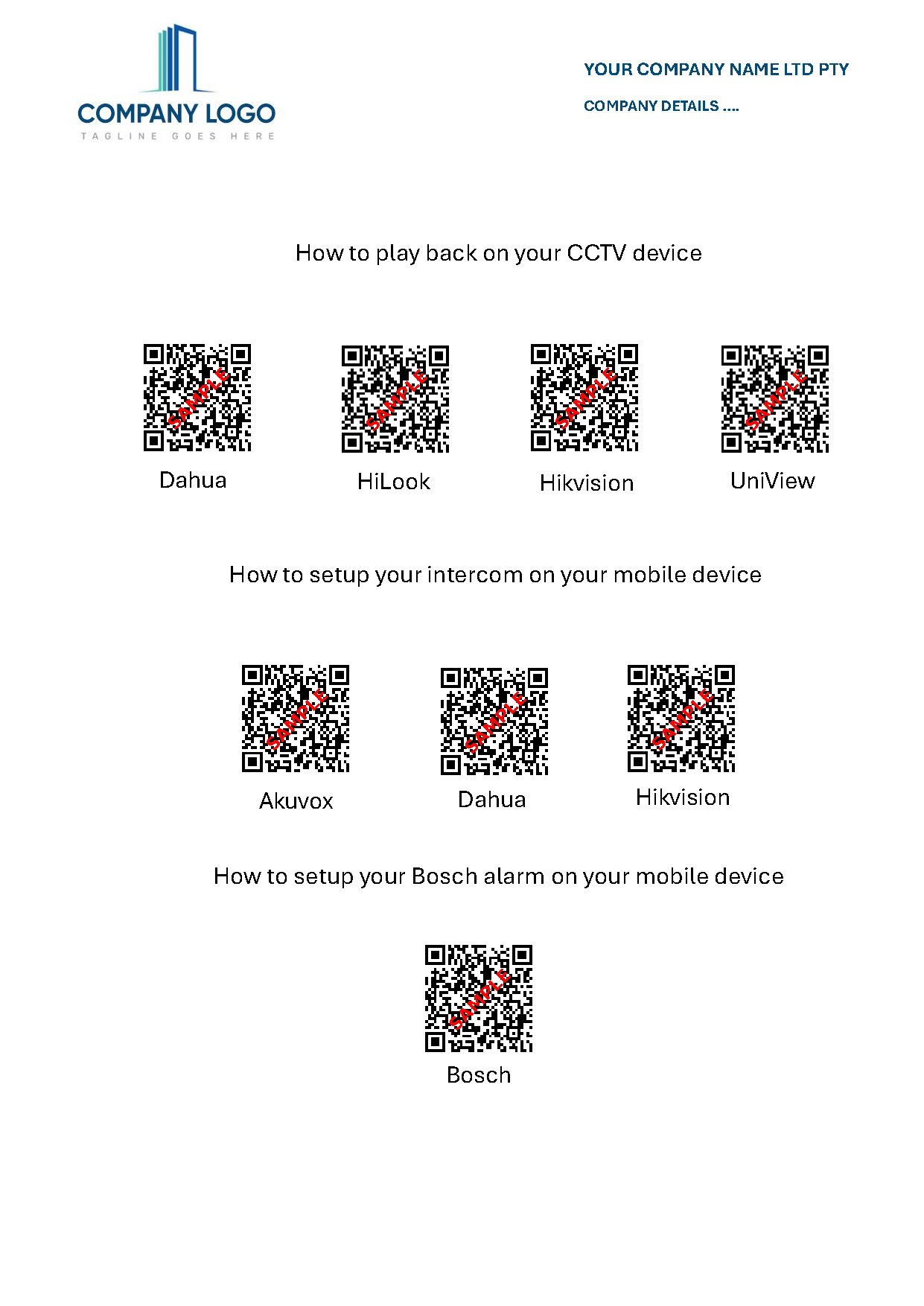 COMPANY LOGO
TAGLINE GOES HERE

YOUR COMPANY NAME LTD PTY

COMPANY DETAILS ....

How to play back on your CCTV device

SAMPLE
Dahua

SAMPLE
HiLook

SAMPLE
Hikvision

SAMPLE
UniView

How to setup your intercom on your mobile device

SAMPLE
Akuvox

SAMPLE
Dahua

SAMPLE
Hikvision

How to setup your Bosch alarm on your mobile device

SAMPLE
Bosch